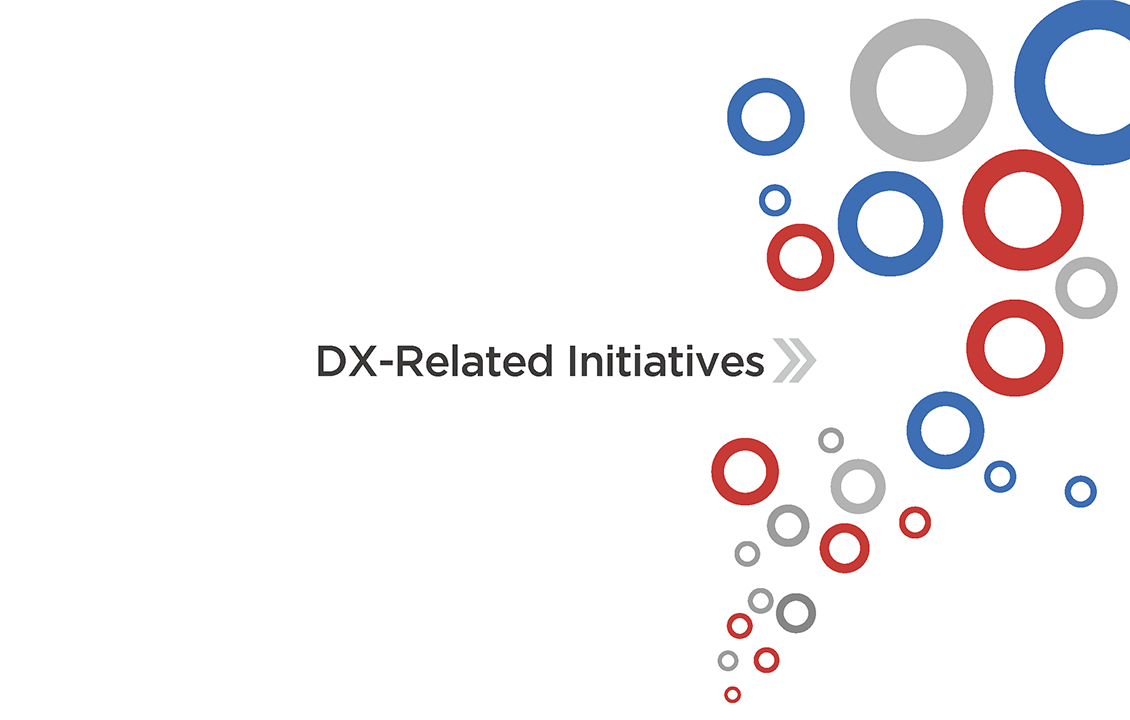 DX-Related Initiatives